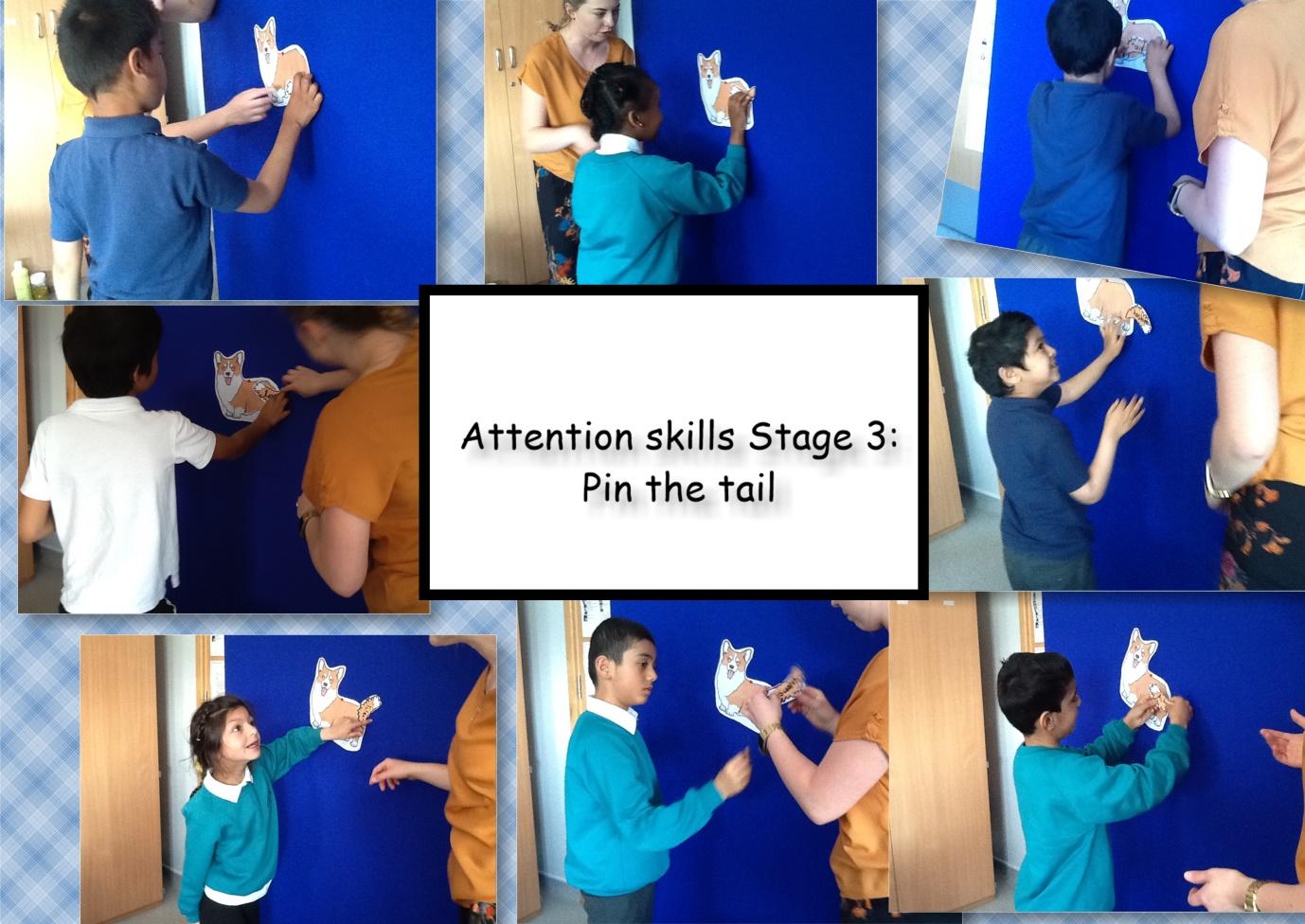 Attention skills Stage 3:
Pin the tail