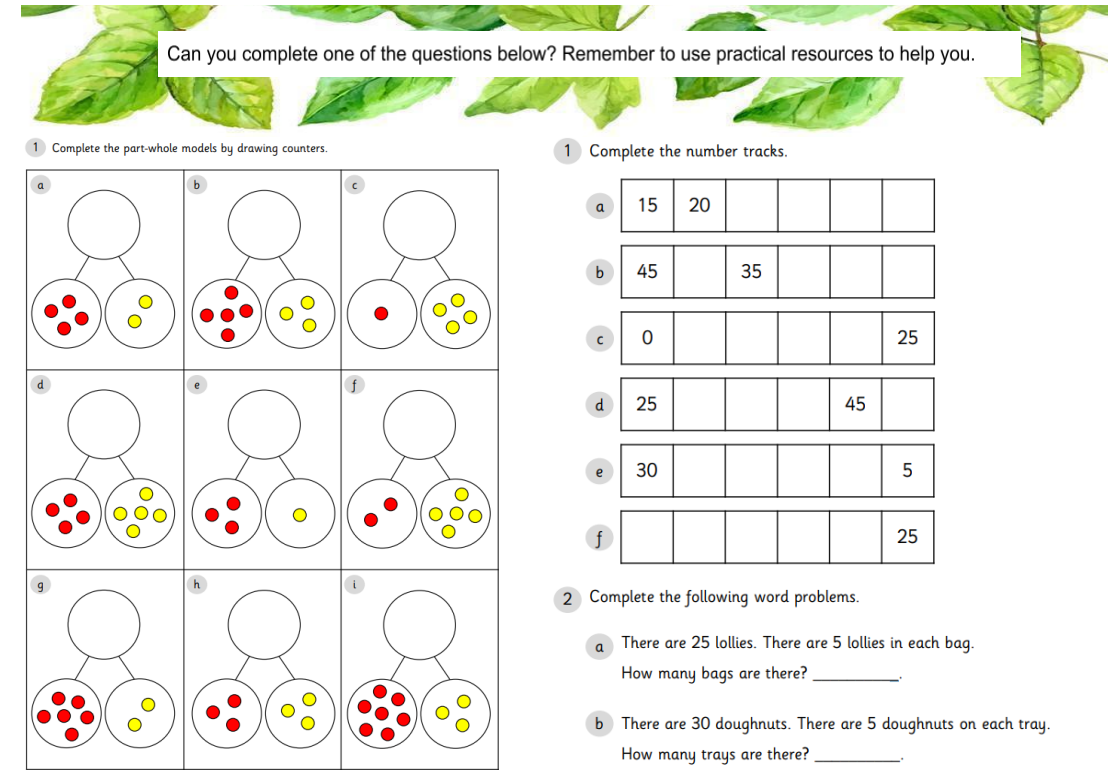 Can you complete one of the questions below? Remember to use practical resources to help you.

1 Complete the part-whole models by drawing counters.

a b c
d e f
g h i

1 Complete the number tracks.

a
| 15 | 20 | | | | |
|---|---|---|---|---|---|

b
| 45 | | 35 | | | |
|---|---|---|---|---|---|

c
| 0 | | | | | 25 |
|---|---|---|---|---|---|

d
| 25 | | | | 45 | |
|---|---|---|---|---|---|

e
| 30 | | | | | 5 |
|---|---|---|---|---|---|

f
| | | | | | 25 |
|---|---|---|---|---|---|

2 Complete the following word problems.

a There are 25 lollies. There are 5 lollies in each bag.
How many bags are there? __________.

b There are 30 doughnuts. There are 5 doughnuts on each tray.
How many trays are there? __________.