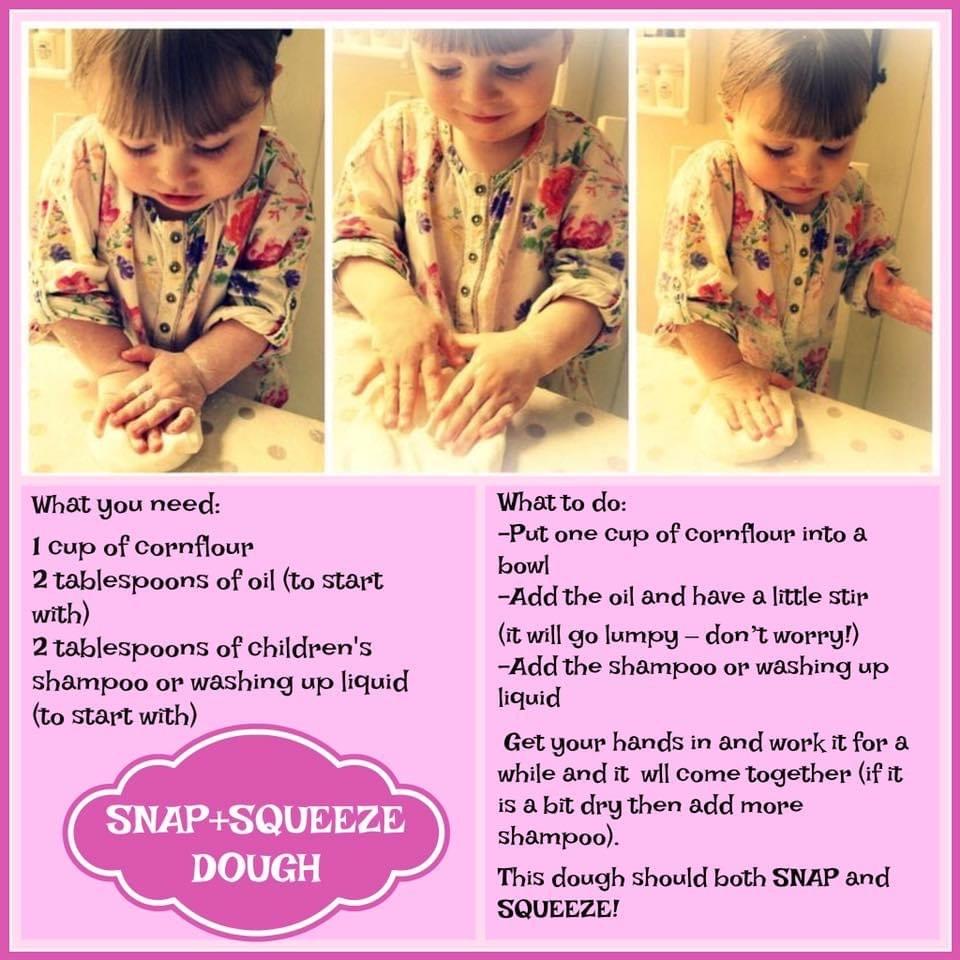 What you need:

1 cup of cornflour
2 tablespoons of oil (to start with)
2 tablespoons of children's shampoo or washing up liquid (to start with)

SNAP+SQUEEZE DOUGH

What to do:
-Put one cup of cornflour into a bowl
-Add the oil and have a little stir (it will go lumpy – don't worry!)
-Add the shampoo or washing up liquid

Get your hands in and work it for a while and it wll come together (if it is a bit dry then add more shampoo).

This dough should both SNAP and SQUEEZE!