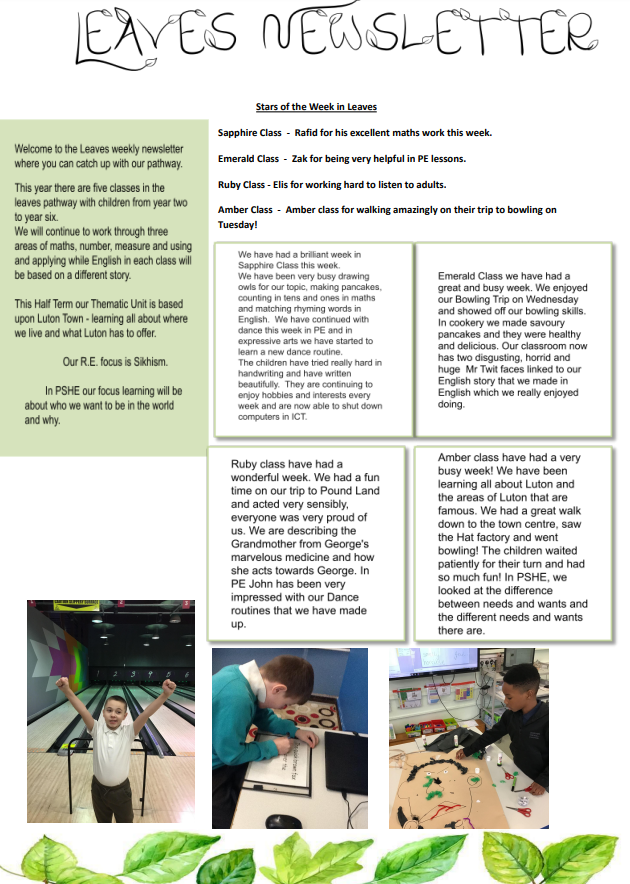 LEAVES NEWSLETTER

Welcome to the Leaves weekly newsletter where you can catch up with our pathway.

This year there are five classes in the leaves pathway with children from year two to year six.
We will continue to work through three areas of maths, number, measure and using and applying while English in each class will be based on a different story.

This Half Term our Thematic Unit is based upon Luton Town - learning all about where we live and what Luton has to offer.

Our R.E. focus is Sikhism.

In PSHE our focus learning will be about who we want to be in the world and why.

Stars of the Week in Leaves

Sapphire Class - Rafid for his excellent maths work this week.

Emerald Class - Zak for being very helpful in PE lessons.

Ruby Class - Elis for working hard to listen to adults.

Amber Class - Amber class for walking amazingly on their trip to bowling on Tuesday!

We have had a brilliant week in Sapphire Class this week.
We have been very busy drawing owls for our topic, making pancakes, counting in tens and ones in maths and matching rhyming words in English. We have continued with dance this week in PE and in expressive arts we have started to learn a new dance routine.
The children have tried really hard in handwriting and have written beautifully. They are continuing to enjoy hobbies and interests every week and are now able to shut down computers in ICT.

Emerald Class we have had a great and busy week. We enjoyed our Bowling Trip on Wednesday and showed off our bowling skills. In cookery we made savoury pancakes and they were healthy and delicious. Our classroom now has two disgusting, horrid and huge Mr Twit faces linked to our English story that we made in English which we really enjoyed doing.

Ruby class have had a wonderful week. We had a fun time on our trip to Pound Land and acted very sensibly, everyone was very proud of us. We are describing the Grandmother from George's marvelous medicine and how she acts towards George. In PE John has been very impressed with our Dance routines that we have made up.

Amber class have had a very busy week! We have been learning all about Luton and the areas of Luton that are famous. We had a great walk down to the town centre, saw the Hat factory and went bowling! The children waited patiently for their turn and had so much fun! In PSHE, we looked at the difference between needs and wants and the different needs and wants there are.

1 2 3 4 5 6